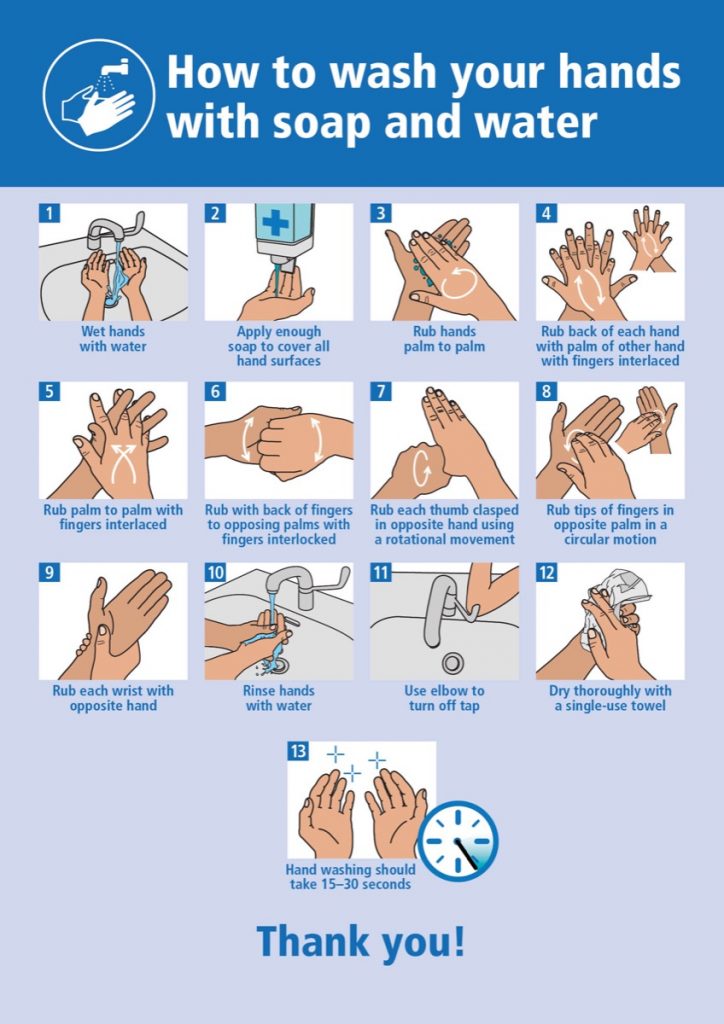 How to wash your hands with soap and water

1
Wet hands with water

2
Apply enough soap to cover all hand surfaces

3
Rub hands palm to palm

4
Rub back of each hand with palm of other hand with fingers interlaced

5
Rub palm to palm with fingers interlaced

6
Rub with back of fingers to opposing palms with fingers interlocked

7
Rub each thumb clasped in opposite hand using a rotational movement

8
Rub tips of fingers in opposite palm in a circular motion

9
Rub each wrist with opposite hand

10
Rinse hands with water

11
Use elbow to turn off tap

12
Dry thoroughly with a single-use towel

13
Hand washing should take 15–30 seconds

Thank you!